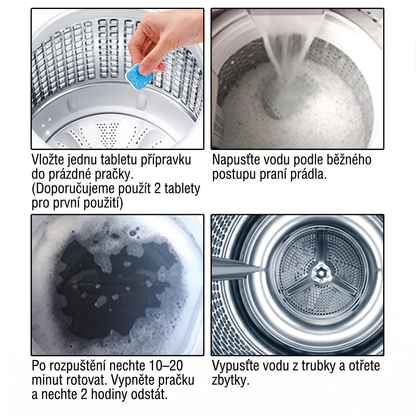 Vložte jednu tabletu přípravku do prázdné pračky. (Doporučujeme použít 2 tablety pro první použití)

Napusťte vodu podle běžného postupu praní prádla.

Po rozpuštění nechte 10–20 minut rotovat. Vypněte pračku a nechte 2 hodiny odstát.

Vypusťte vodu z trubky a otřete zbytky.